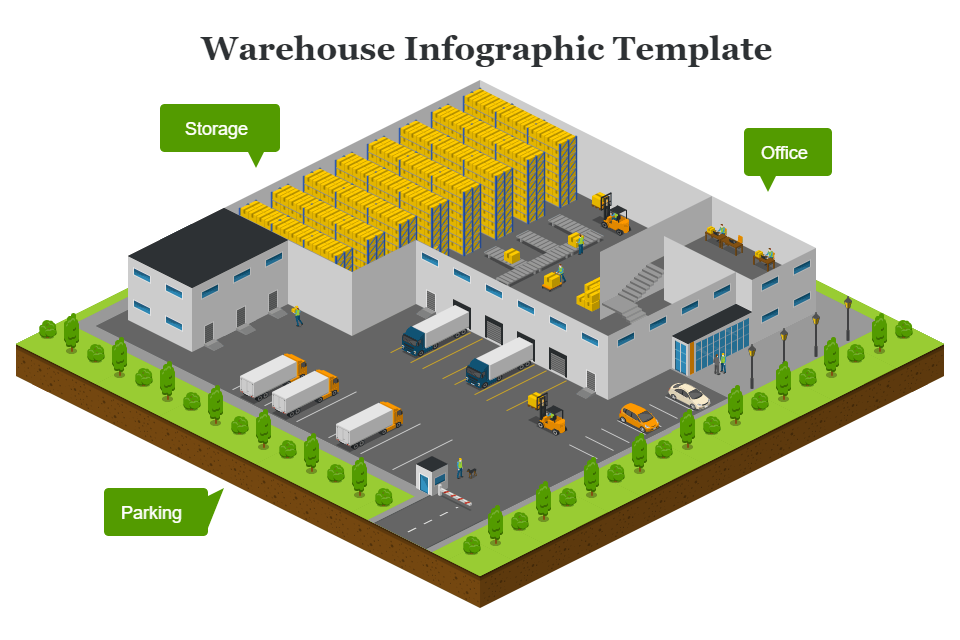 Warehouse Infographic Template

Storage

Office

Parking